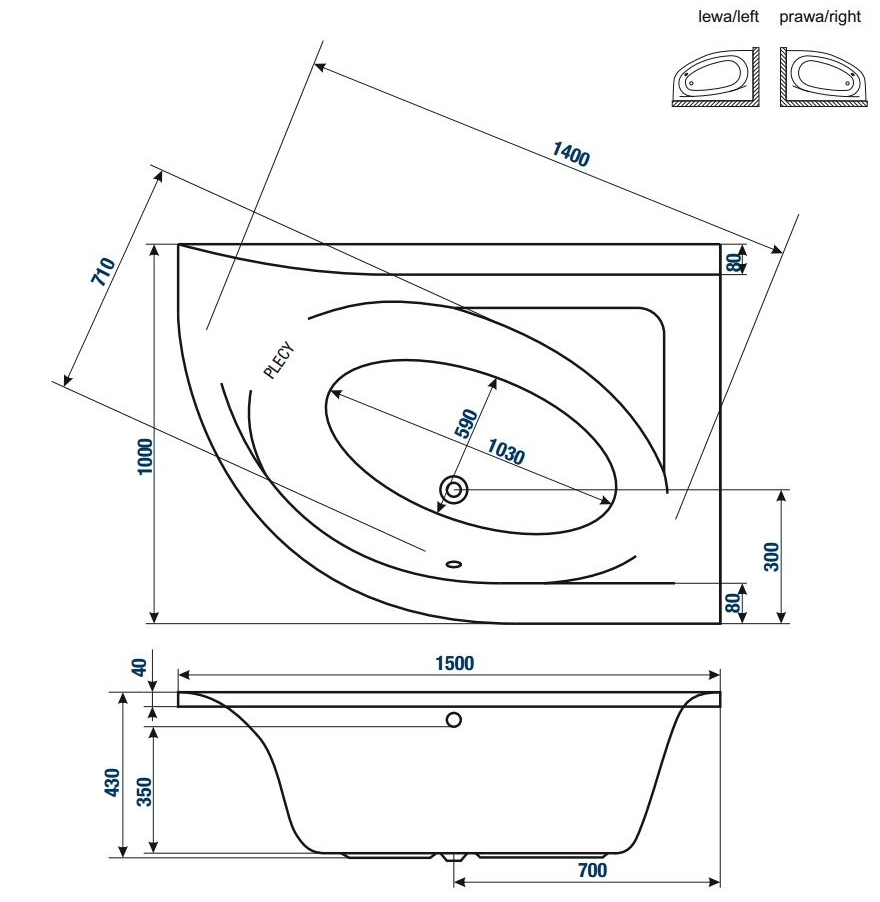 lewa/left prawa/right

1400

710

80

PLECY

590

1030

1000

300

80

40

1500

430

350

700