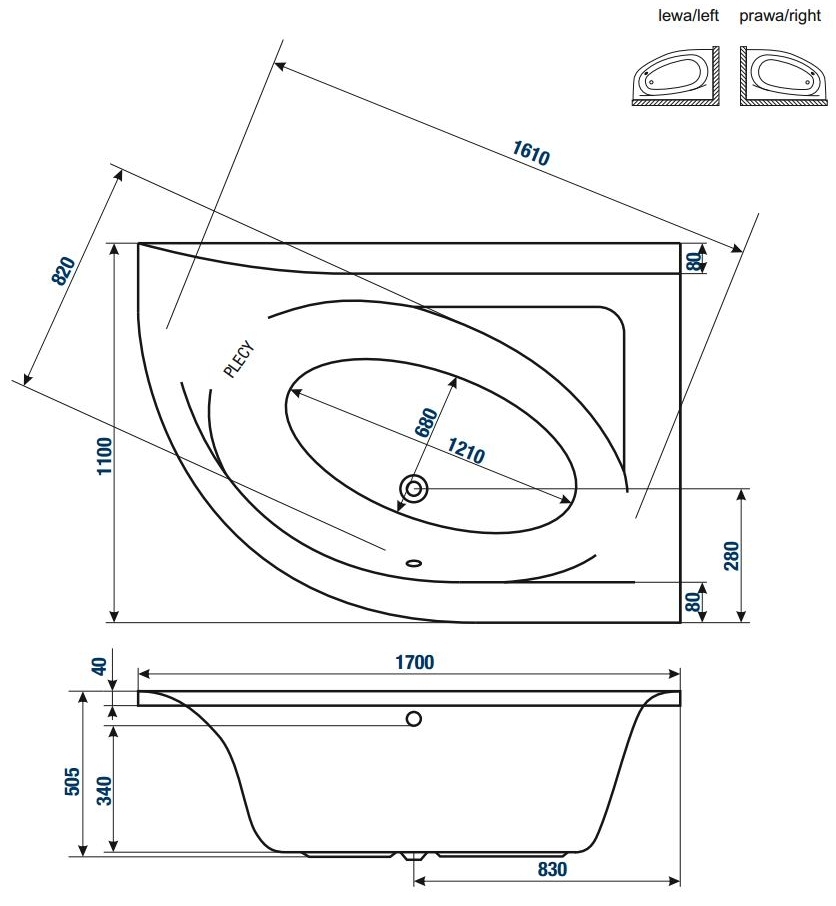 lewa/left prawa/right

1610

820

80

PLECY

680

1210

1100

280

80

40

1700

505

340

830